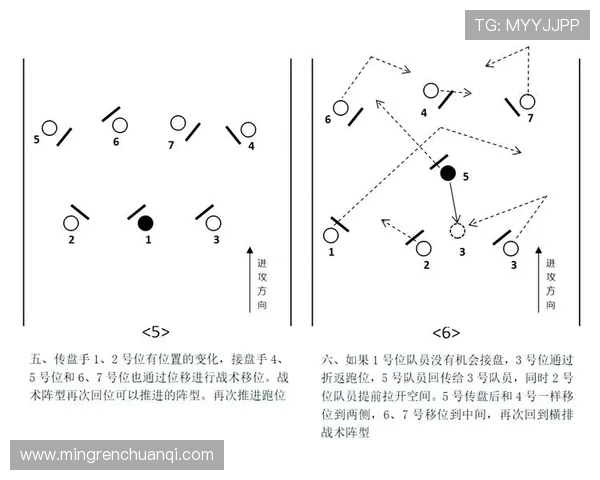 TG: MYYJJPP

5 6 7 4

2 1 3

进攻方向

<5>

五、传盘手 1、2 号位有位置的变化，接盘手 4、5 号位和 6、7 号位也通过位移进行战术移位。战术阵型再次回位可以推进的阵型。再次推进跑位

6 4 7

5

1 2 3 3

进攻方向

<6>

六、如果 1 号位队员没有机会接盘，3 号位通过折返跑位，5 号队员回传给 3 号队员，同时 2 号位队员提前拉开空间。5 号传盘后和 4 号一样移位到两侧，6、7 号移位到中间，再次回到横排战术阵型

www.mingrenchuanqi.com